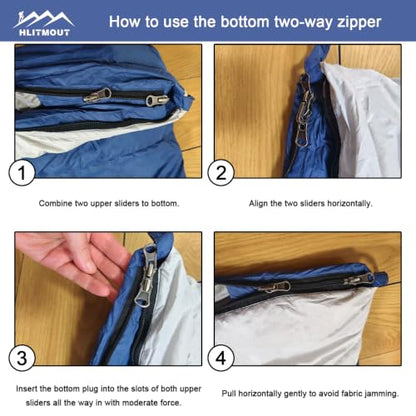 HLITMOUT

How to use the bottom two-way zipper

1

Combine two upper sliders to bottom.

2

Align the two sliders horizontally.

3

Insert the bottom plug into the slots of both upper sliders all the way in with moderate force.

4

Pull horizontally gently to avoid fabric jamming.